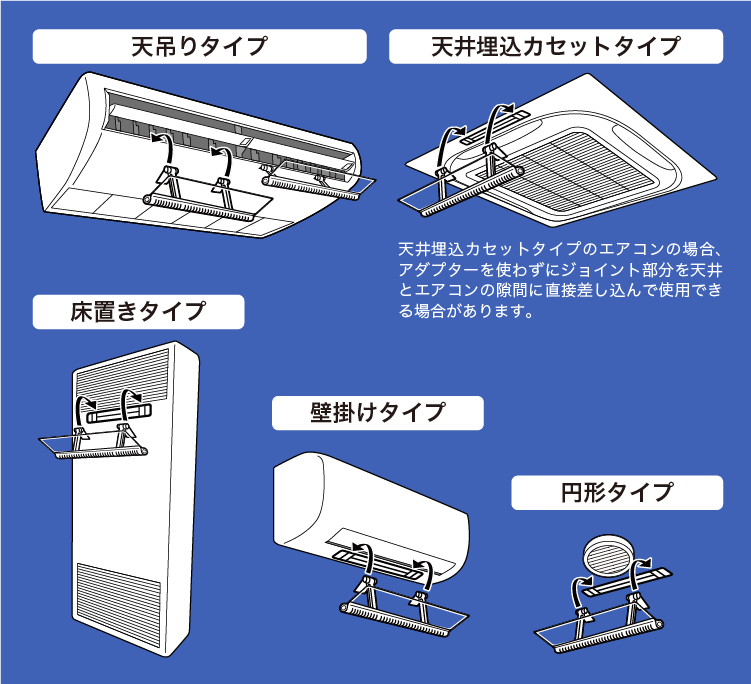 天吊りタイプ

天井埋込カセットタイプ

天井埋込カセットタイプのエアコンの場合、アダプターを使わずにジョイント部分を天井とエアコンの隙間に直接差し込んで使用できる場合があります。

床置きタイプ

壁掛けタイプ

円形タイプ